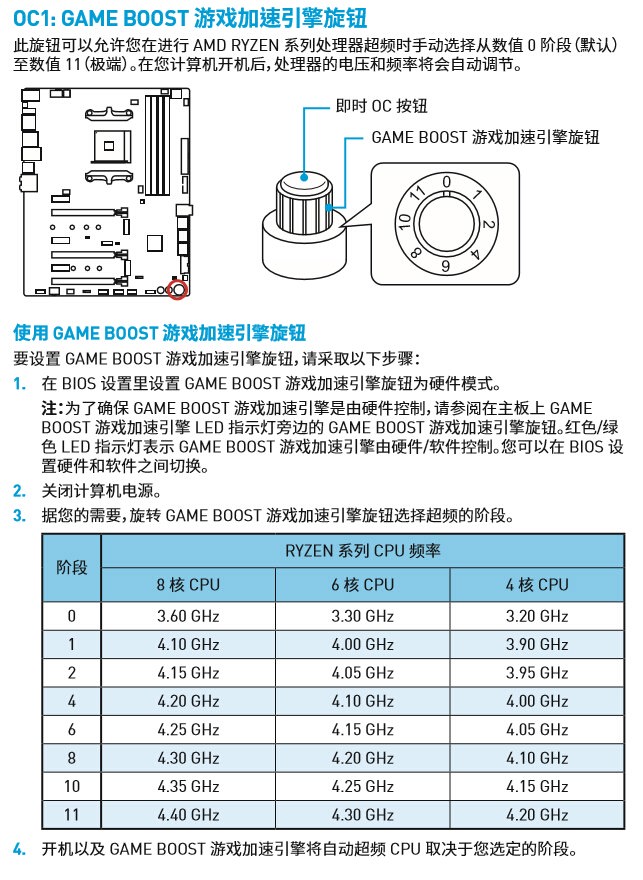 OC1: GAME BOOST 游戏加速引擎旋钮

此旋钮可以允许您在进行 AMD RYZEN 系列处理器超频时手动选择从数值 0 阶段（默认）至数值 11（极端）。在您计算机开机后，处理器的电压和频率将会自动调节。

即时 OC 按钮

GAME BOOST 游戏加速引擎旋钮

0 1 2 4 6 8 10 11

使用 GAME BOOST 游戏加速引擎旋钮

要设置 GAME BOOST 游戏加速引擎旋钮，请采取以下步骤：

1. 在 BIOS 设置里设置 GAME BOOST 游戏加速引擎旋钮为硬件模式。

注：为了确保 GAME BOOST 游戏加速引擎是由硬件控制，请参阅在主板上 GAME BOOST 游戏加速引擎 LED 指示灯旁边的 GAME BOOST 游戏加速引擎旋钮。红色/绿色 LED 指示灯表示 GAME BOOST 游戏加速引擎由硬件/软件控制。您可以在 BIOS 设置硬件和软件之间切换。

2. 关闭计算机电源。

3. 据您的需要，旋转 GAME BOOST 游戏加速引擎旋钮选择超频的阶段。

| 阶段 | RYZEN 系列 CPU 频率 | | |
|---|---|---|---|
| | 8 核 CPU | 6 核 CPU | 4 核 CPU |
| 0 | 3.60 GHz | 3.30 GHz | 3.20 GHz |
| 1 | 4.10 GHz | 4.00 GHz | 3.90 GHz |
| 2 | 4.15 GHz | 4.05 GHz | 3.95 GHz |
| 4 | 4.20 GHz | 4.10 GHz | 4.00 GHz |
| 6 | 4.25 GHz | 4.15 GHz | 4.05 GHz |
| 8 | 4.30 GHz | 4.20 GHz | 4.10 GHz |
| 10 | 4.35 GHz | 4.25 GHz | 4.15 GHz |
| 11 | 4.40 GHz | 4.30 GHz | 4.20 GHz |

4. 开机以及 GAME BOOST 游戏加速引擎将自动超频 CPU 取决于您选定的阶段。